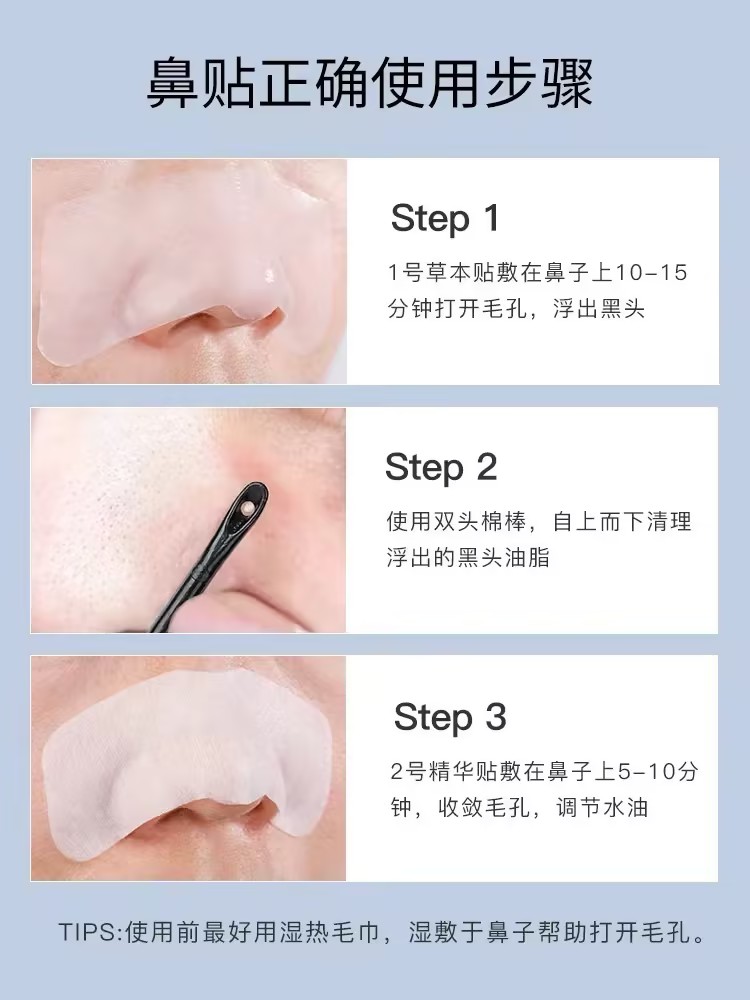 鼻贴正确使用步骤

Step 1
1号草本贴敷在鼻子上10-15分钟打开毛孔，浮出黑头

Step 2
使用双头棉棒，自上而下清理浮出的黑头油脂

Step 3
2号精华贴敷在鼻子上5-10分钟，收敛毛孔，调节水油

TIPS:使用前最好用湿热毛巾，湿敷于鼻子帮助打开毛孔。